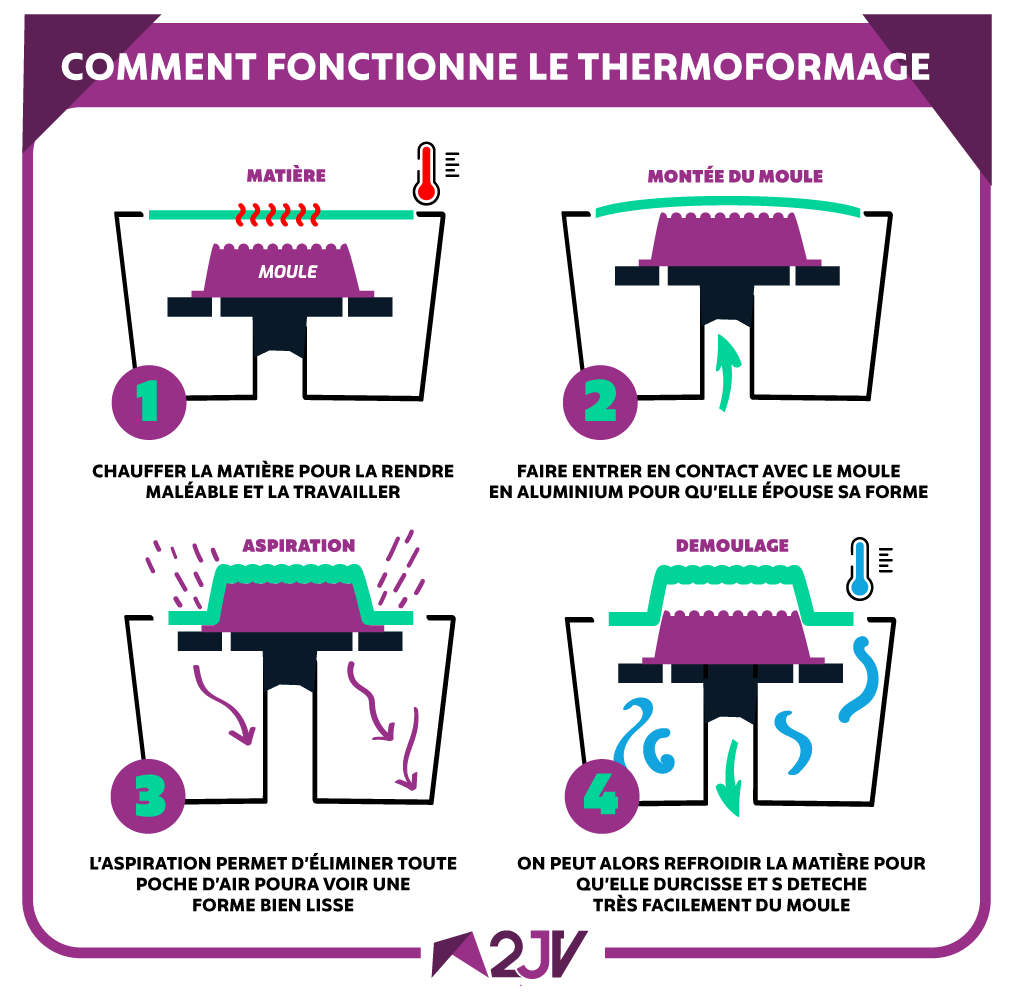 COMMENT FONCTIONNE LE THERMOFORMAGE

MATIÈRE

MOULE

1

CHAUFFER LA MATIÈRE POUR LA RENDRE MALÉABLE ET LA TRAVAILLER

MONTÉE DU MOULE

2

FAIRE ENTRER EN CONTACT AVEC LE MOULE EN ALUMINIUM POUR QU'ELLE ÉPOUSE SA FORME

ASPIRATION

3

L'ASPIRATION PERMET D'ÉLIMINER TOUTE POCHE D'AIR POURA VOIR UNE FORME BIEN LISSE

DEMOULAGE

4

ON PEUT ALORS REFROIDIR LA MATIÈRE POUR QU'ELLE DURCISSE ET S DETECHE TRÈS FACILEMENT DU MOULE

2JV